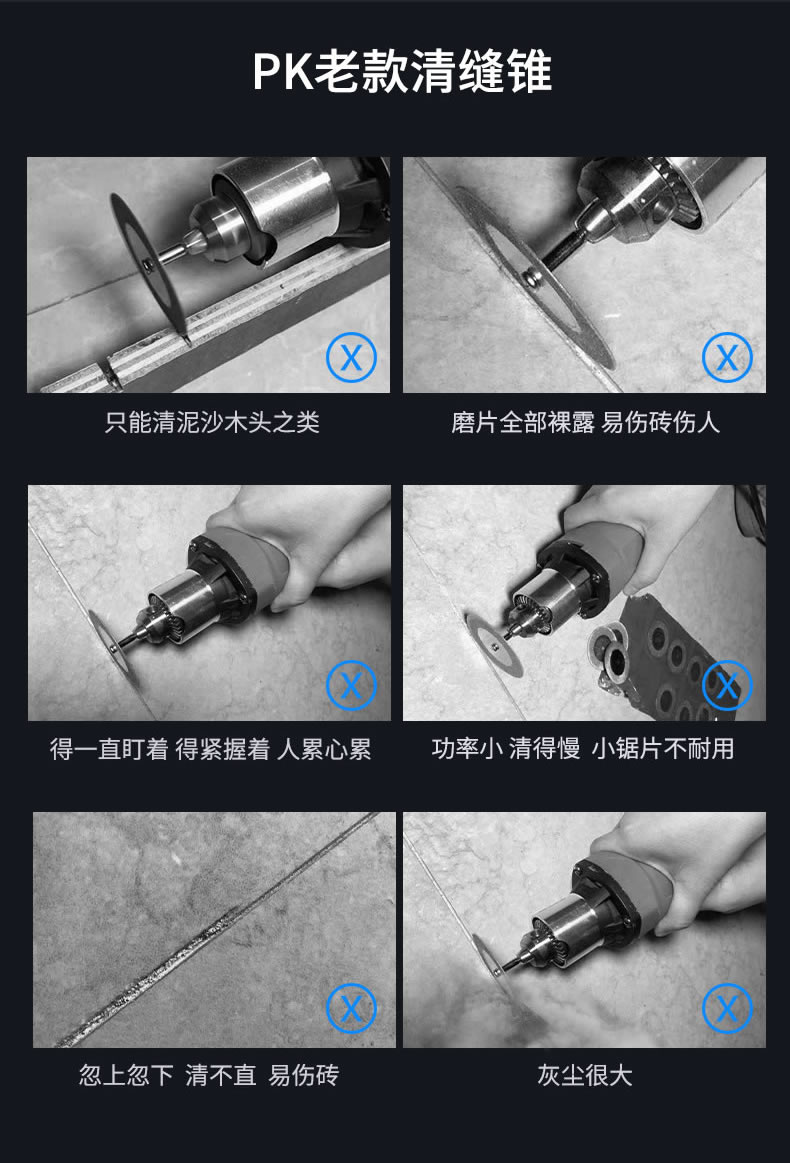 PK老款清缝锥

X

只能清泥沙木头之类

X

磨片全部裸露 易伤砖伤人

X

得一直盯着 得紧握着 人累心累

X

功率小 清得慢 小锯片不耐用

X

忽上忽下 清不直 易伤砖

X

灰尘很大